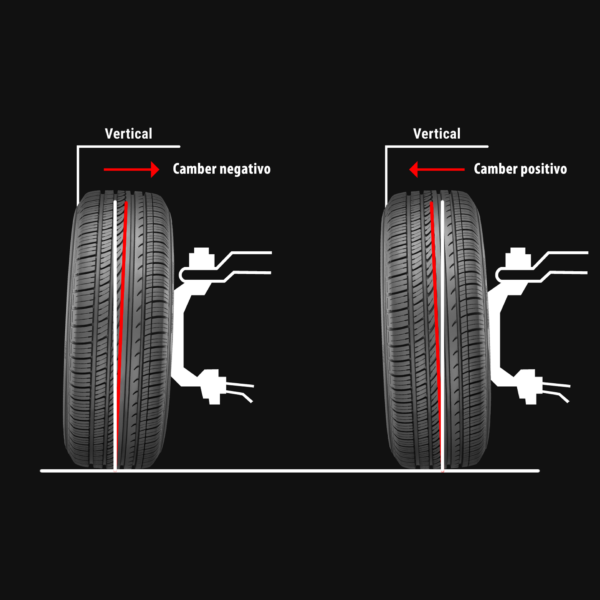 Vertical

Camber negativo

Vertical

Camber positivo