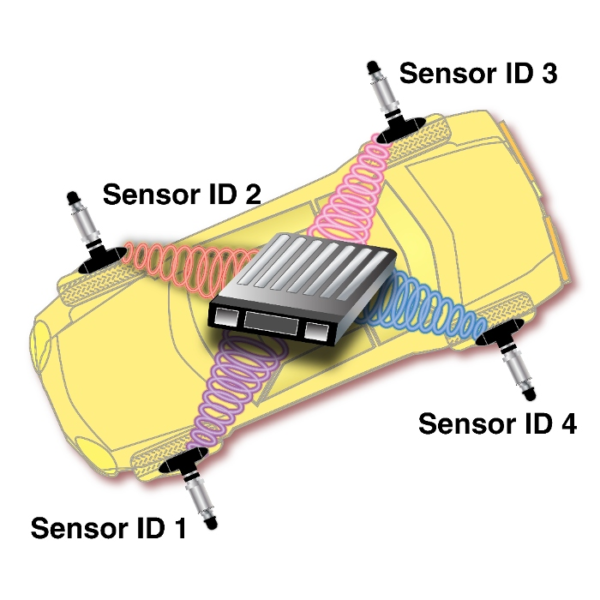 Sensor ID 3

Sensor ID 2

Sensor ID 4

Sensor ID 1